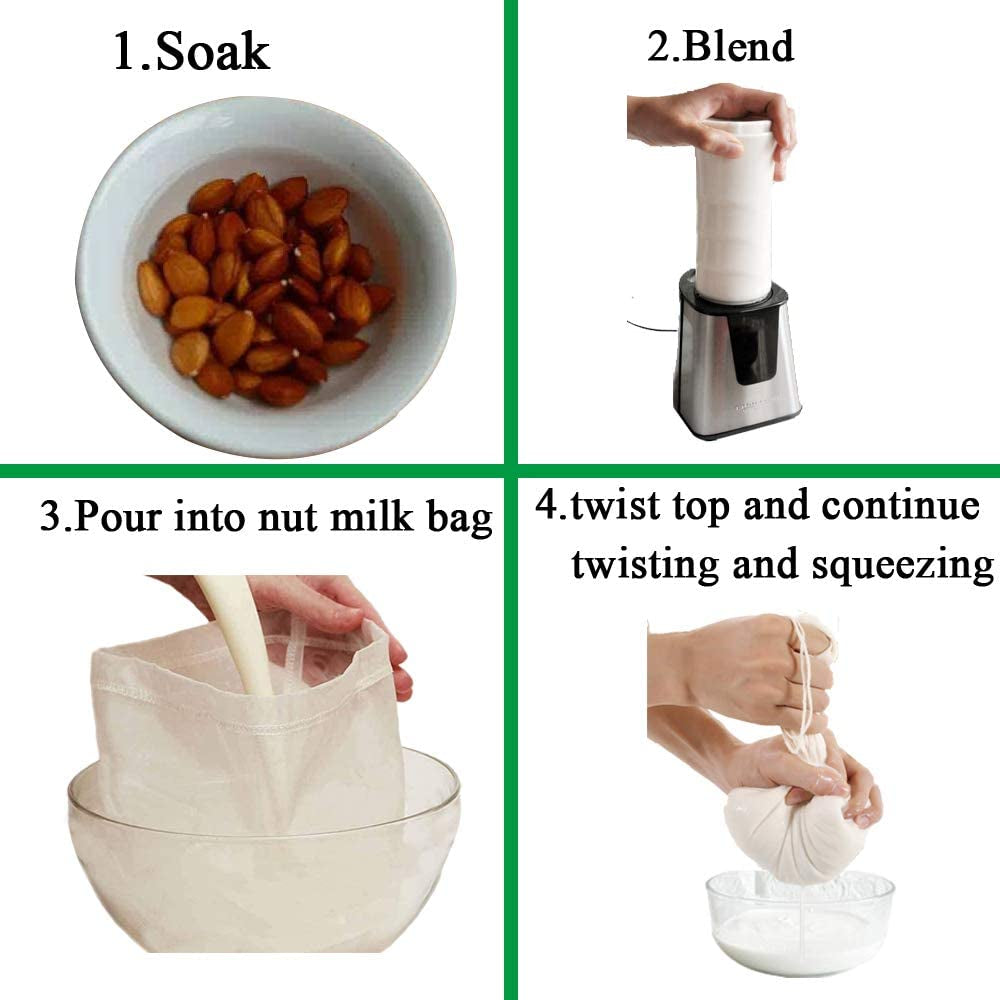 1.Soak

2.Blend

3.Pour into nut milk bag

4.twist top and continue twisting and squeezing