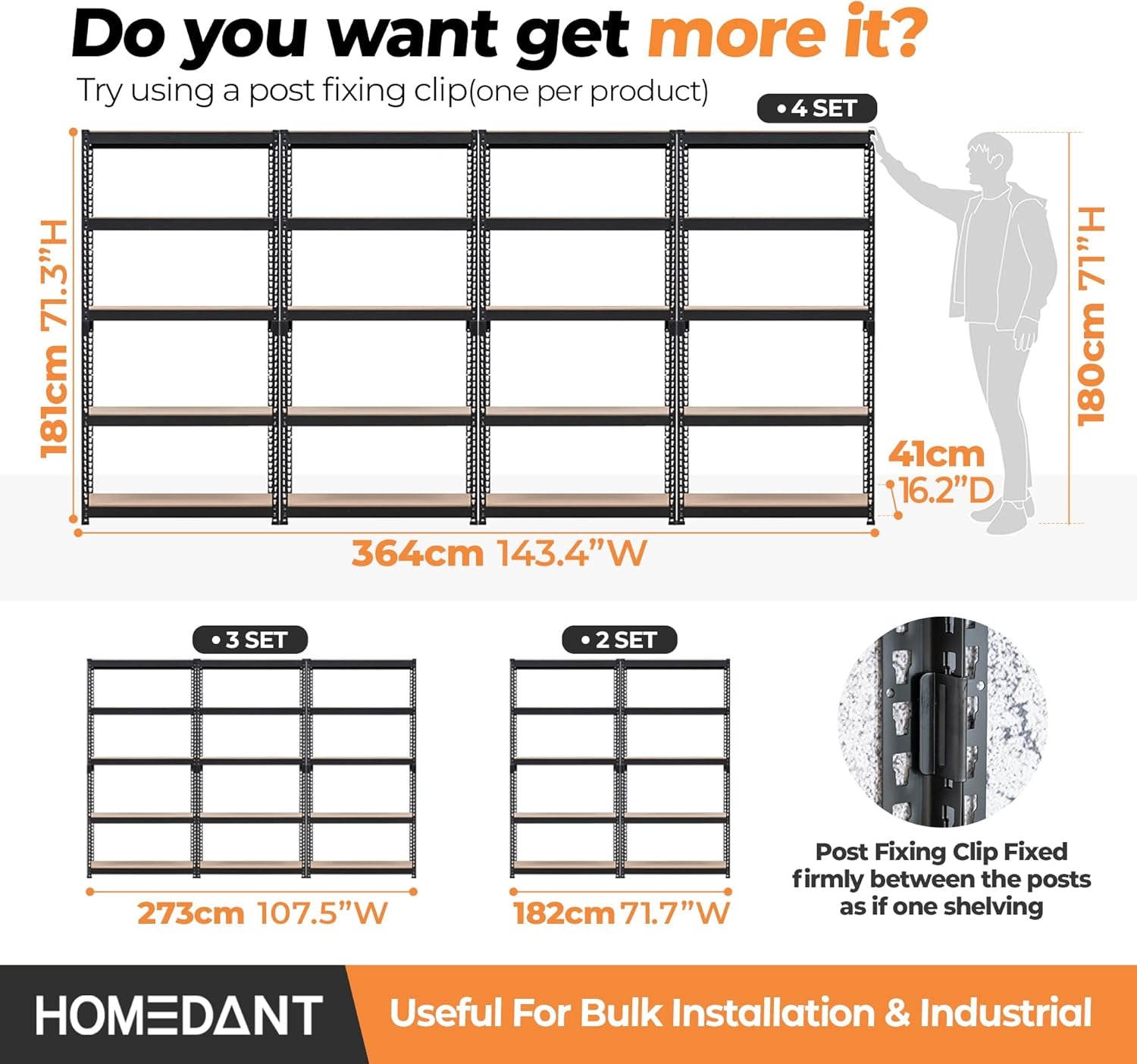 Do you want get more it?

Try using a post fixing clip(one per product)

• 4 SET

181cm 71.3"H

180cm 71"H

41cm 16.2"D

364cm 143.4"W

• 3 SET

273cm 107.5"W

• 2 SET

182cm 71.7"W

Post Fixing Clip Fixed firmly between the posts as if one shelving

HOMEDANT

Useful For Bulk Installation & Industrial