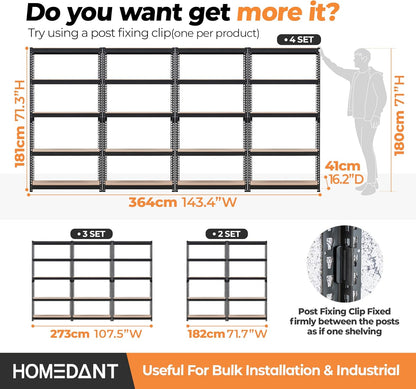 Do you want get more it?
Try using a post fixing clip(one per product)

• 4 SET

181cm 71.3"H

180cm 71"H

41cm 16.2"D

364cm 143.4"W

• 3 SET

273cm 107.5"W

• 2 SET

182cm 71.7"W

Post Fixing Clip Fixed firmly between the posts as if one shelving

HOMEDANT

Useful For Bulk Installation & Industrial