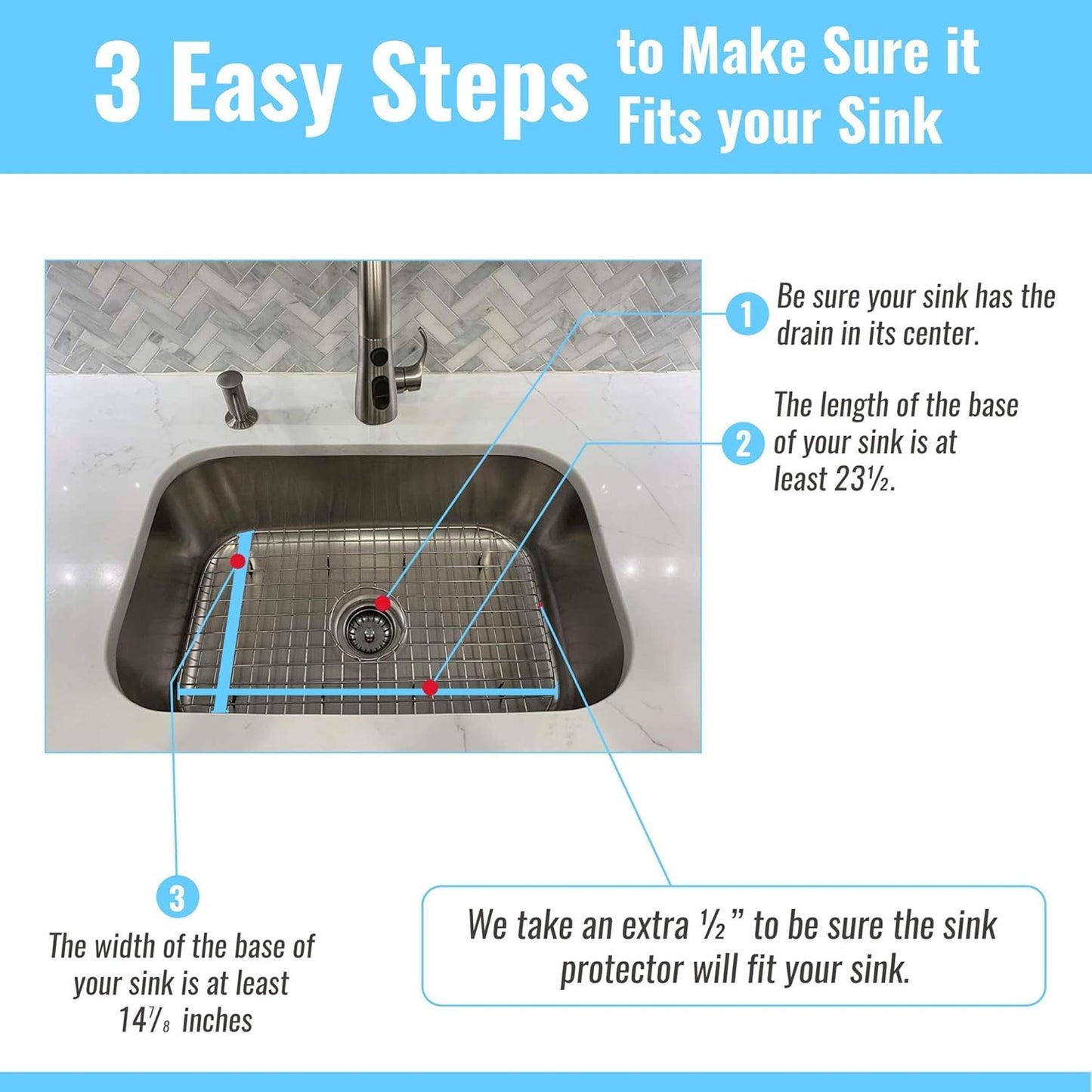 3 Easy Steps to Make Sure it Fits your Sink

1 Be sure your sink has the drain in its center.

2 The length of the base of your sink is at least 23½.

3 The width of the base of your sink is at least 14⅞ inches

We take an extra ½" to be sure the sink protector will fit your sink.