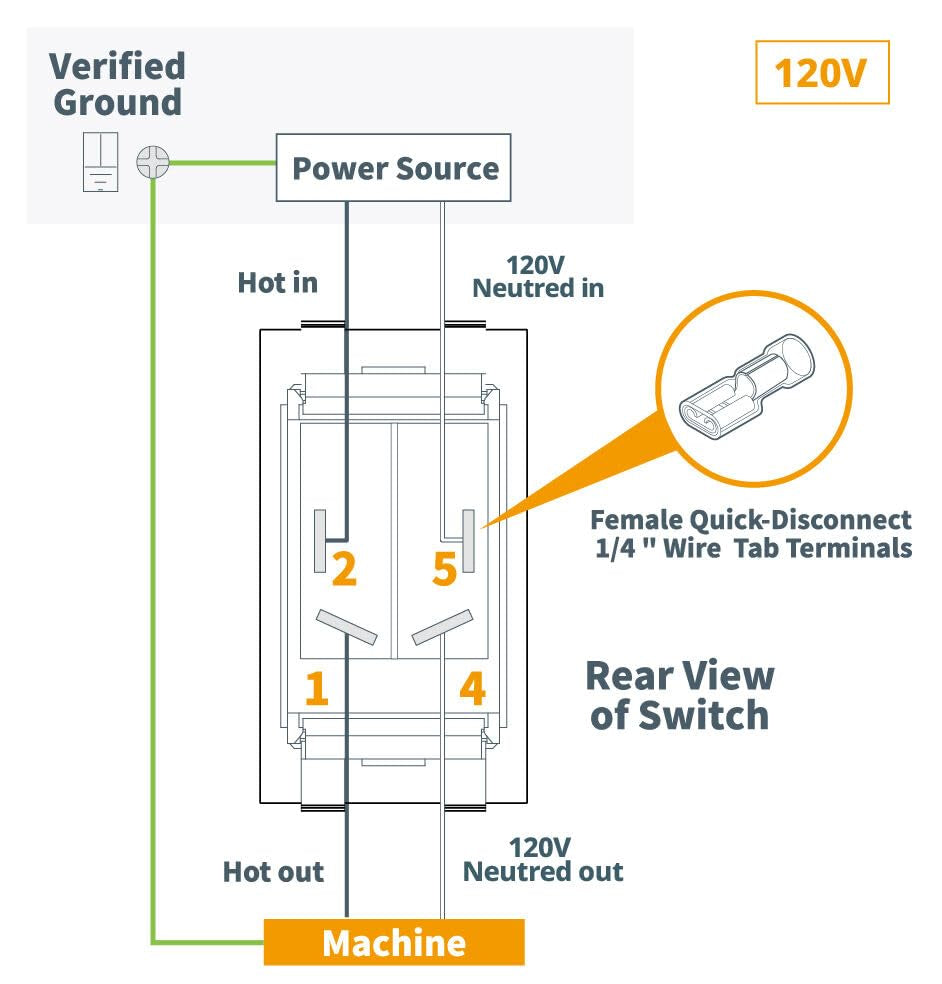 Verified Ground

120V

Power Source

Hot in

120V
Neutred in

Female Quick-Disconnect
1/4 " Wire Tab Terminals

2

5

1

4

Rear View of Switch

Hot out

120V
Neutred out

Machine