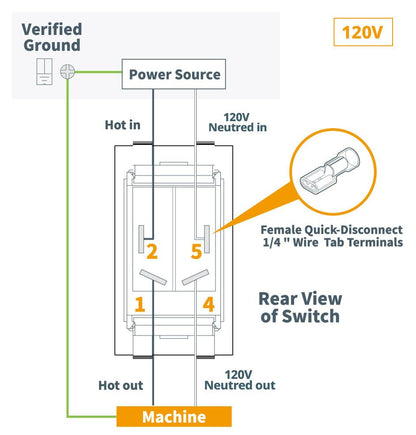 Verified Ground

120V

Power Source

Hot in

120V Neutred in

Female Quick-Disconnect 1/4 " Wire Tab Terminals

2

5

1

4

Rear View of Switch

Hot out

120V Neutred out

Machine